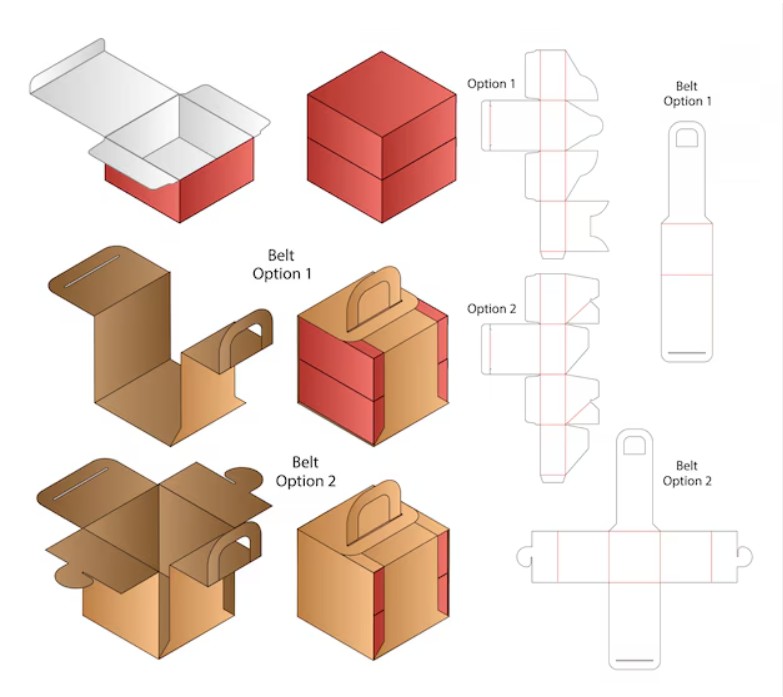 Option 1

Belt
Option 1

Belt
Option 1

Option 2

Belt
Option 2

Belt
Option 2